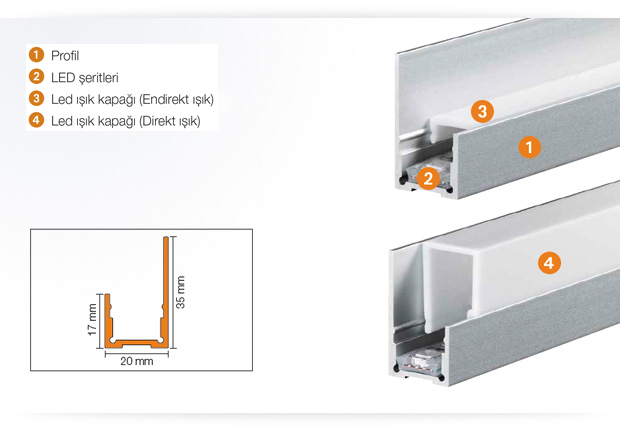 1 Profil
2 LED şeritleri
3 Led ışık kapağı (Endirekt ışık)
4 Led ışık kapağı (Direkt ışık)

17 mm
35 mm
20 mm

3
1
2
4